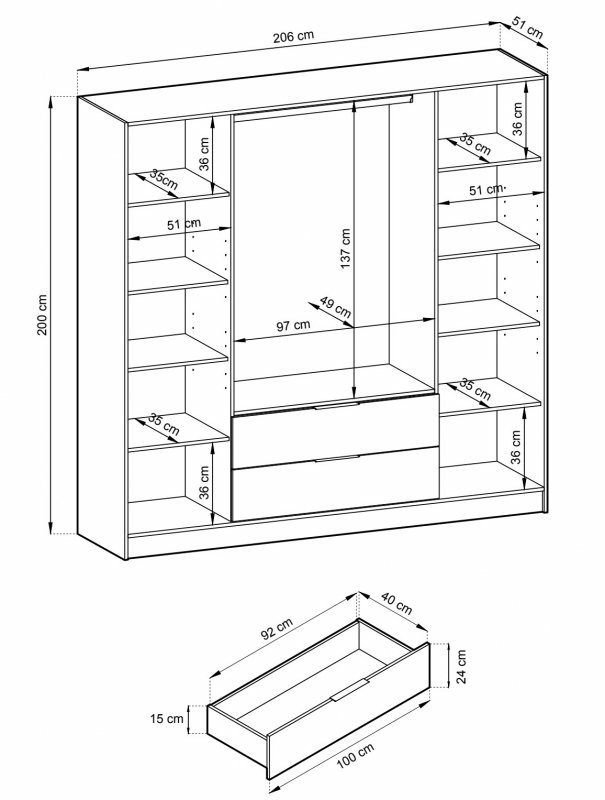 206 cm
51 cm
200 cm
36 cm
35cm
51 cm
35 cm
36 cm
137 cm
49 cm
97 cm
36 cm
35 cm
51 cm
35 cm
36 cm
92 cm
40 cm
24 cm
15 cm
100 cm